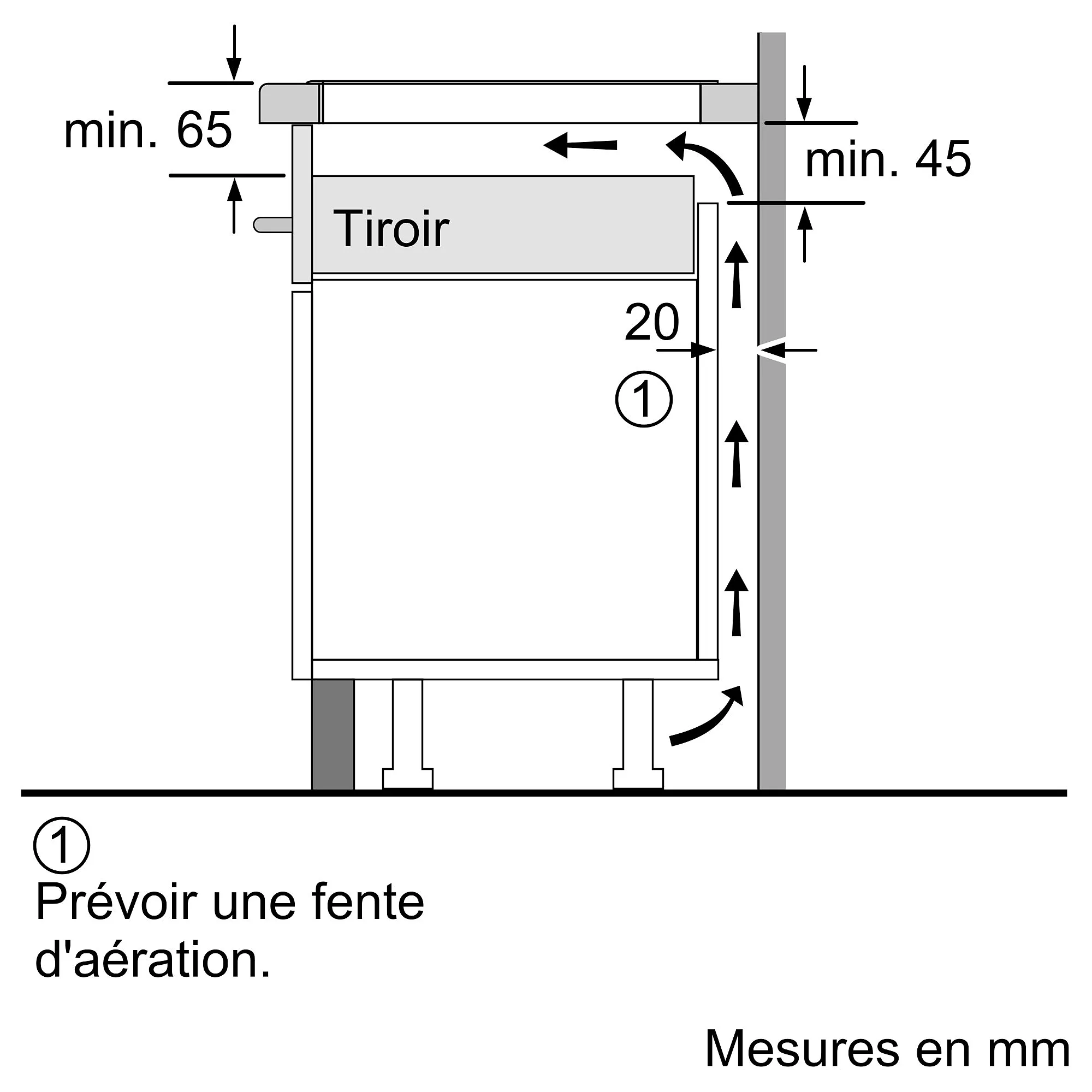 min. 65

min. 45

Tiroir

20

①

①
Prévoir une fente d'aération.

Mesures en mm